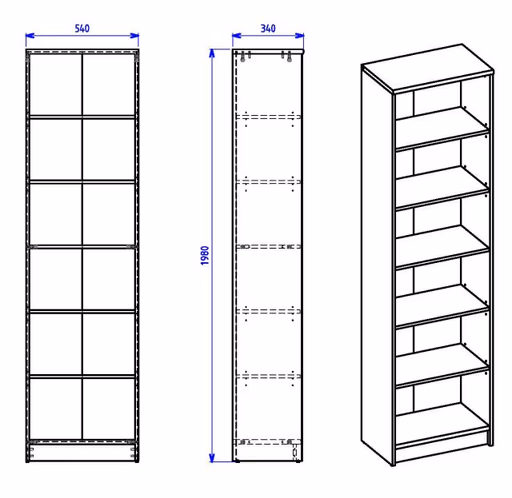 540
340
1980