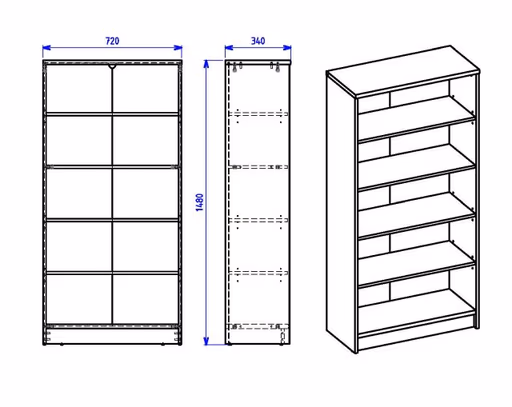 720

340

1480