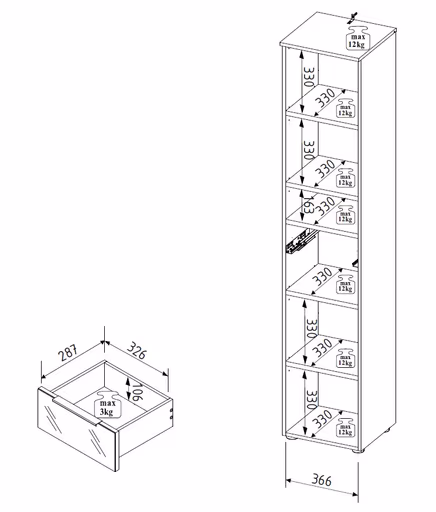 max 12kg

330

330

max 12kg

330

330

max 12kg

163

330

max 12kg

330

max 12kg

330

330

max 12kg

330

330

max 12kg

366

287

326

106

max 3kg