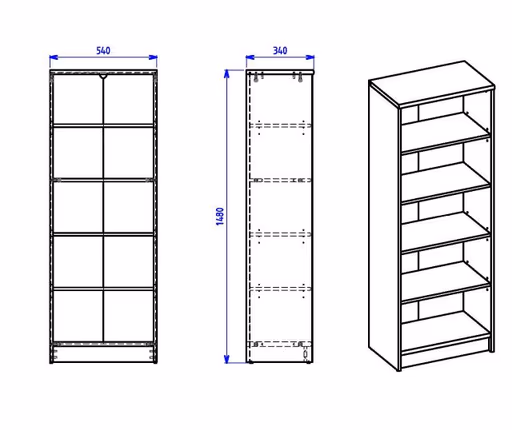 540

340

1480