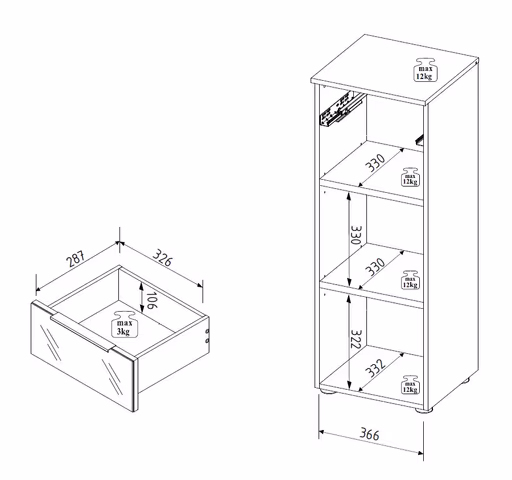 287
326
106
max
3kg

max
12kg
330
max
12kg
330
330
max
12kg
322
332
max
12kg
366