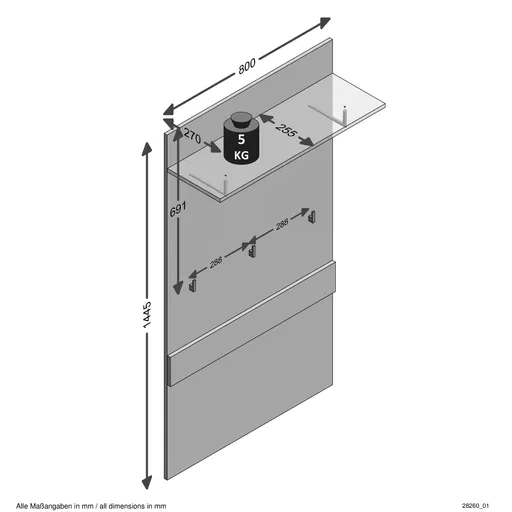 800

270

5
KG

255

691

288

288

1445

Alle Maßangaben in mm / all dimensions in mm

28260_01