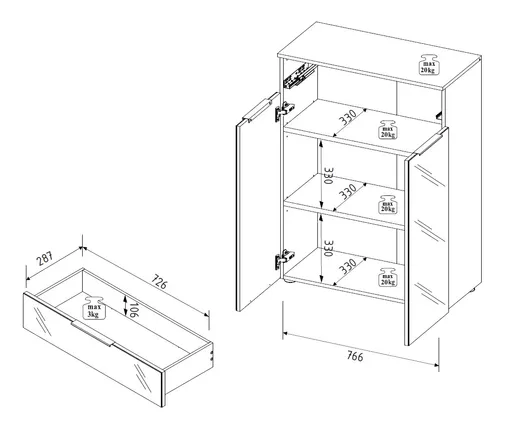 max
20kg

330

max
20kg

330

330

max
20kg

330

330

max
20kg

766

287

726

max
3kg

106