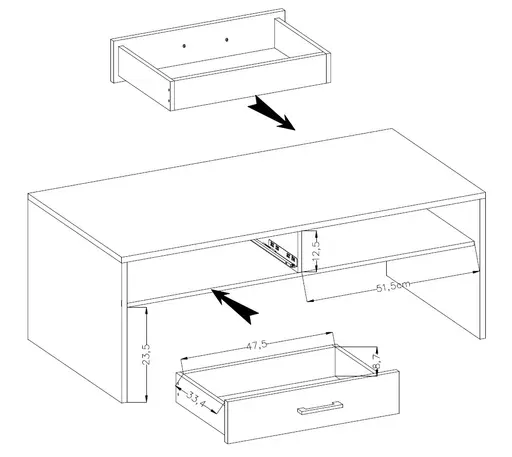 12,5
51,5cm
23,5
47,5
8,7
33,4