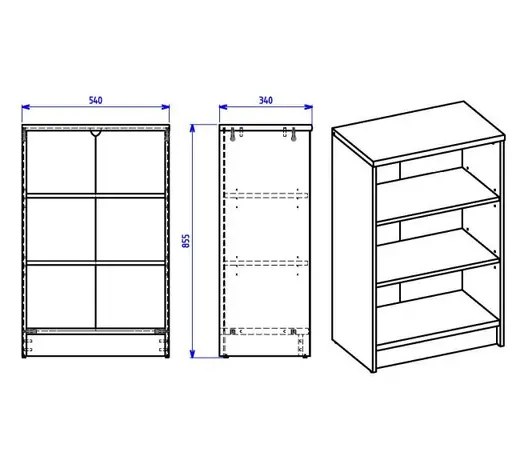 540

340

855