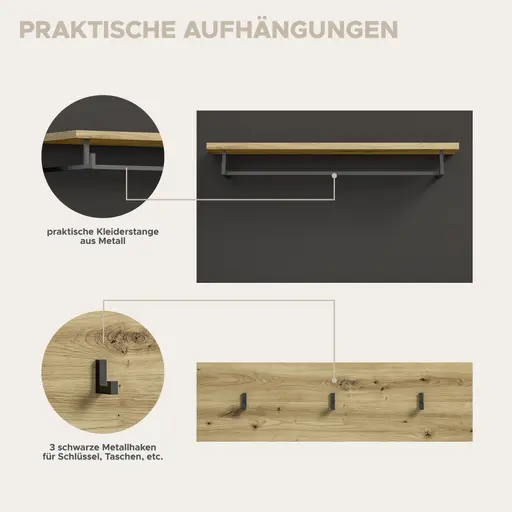 PRAKTISCHE AUFHÄNGUNGEN

praktische Kleiderstange aus Metall

3 schwarze Metallhaken für Schlüssel, Taschen, etc.