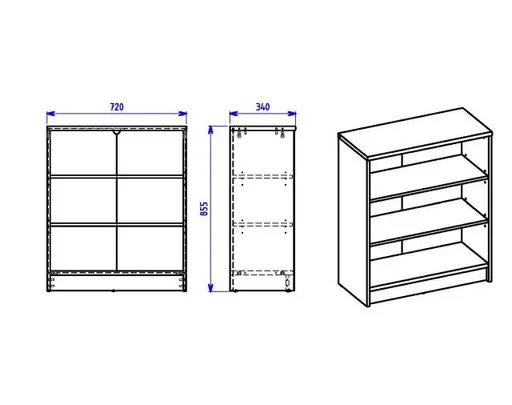 720

340

855