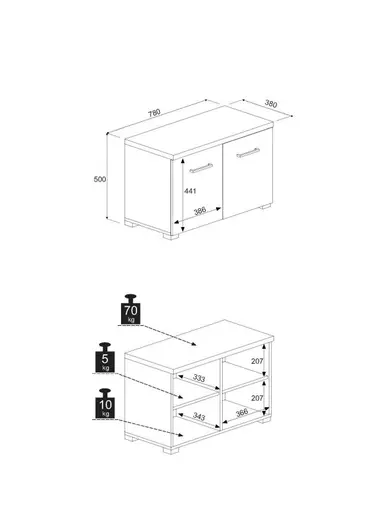 780
380
500
441
386
70
kg
5
kg
10
kg
207
333
207
343
366