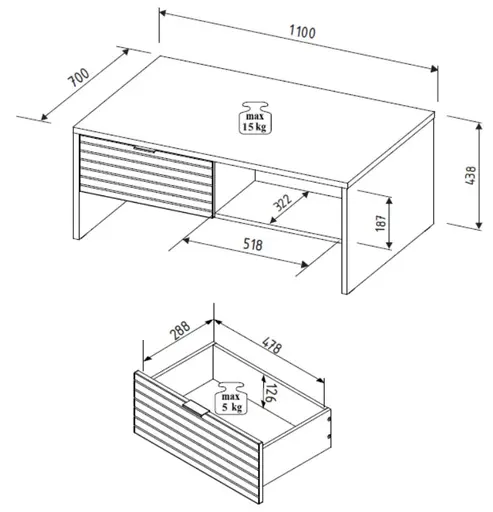 1100

700

max
15 kg

438

322

187

518

288

478

126

max
5 kg