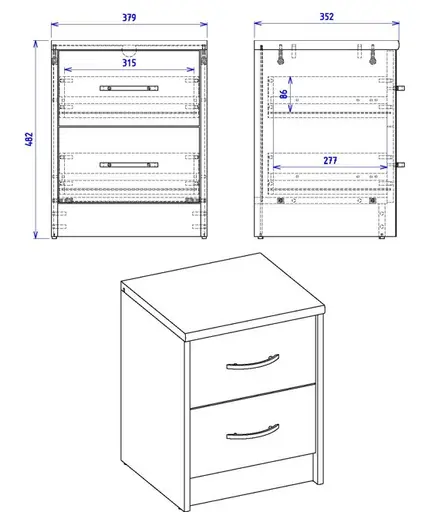 379
315
482
352
86
277